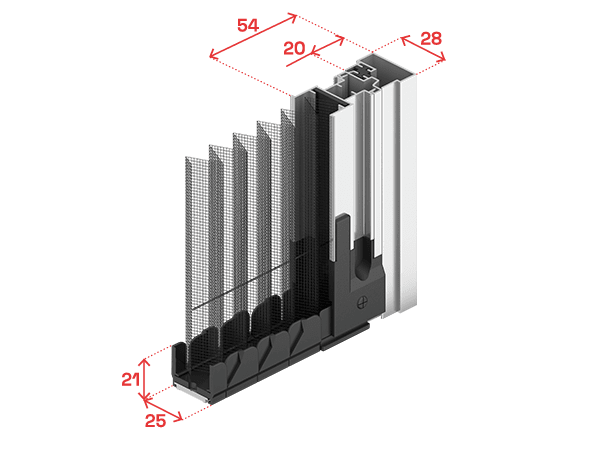 54
20
28
21
25