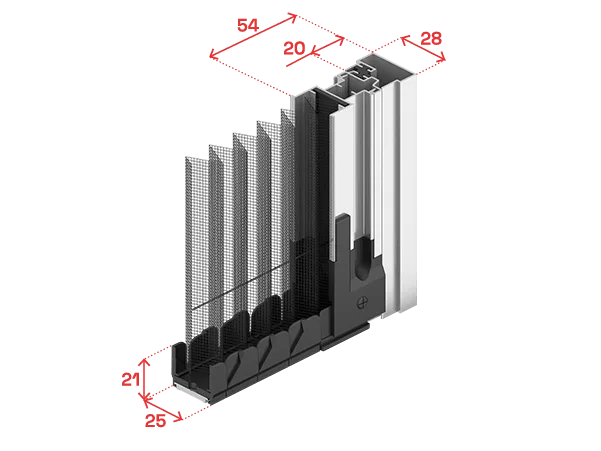 54
20
28
21
25