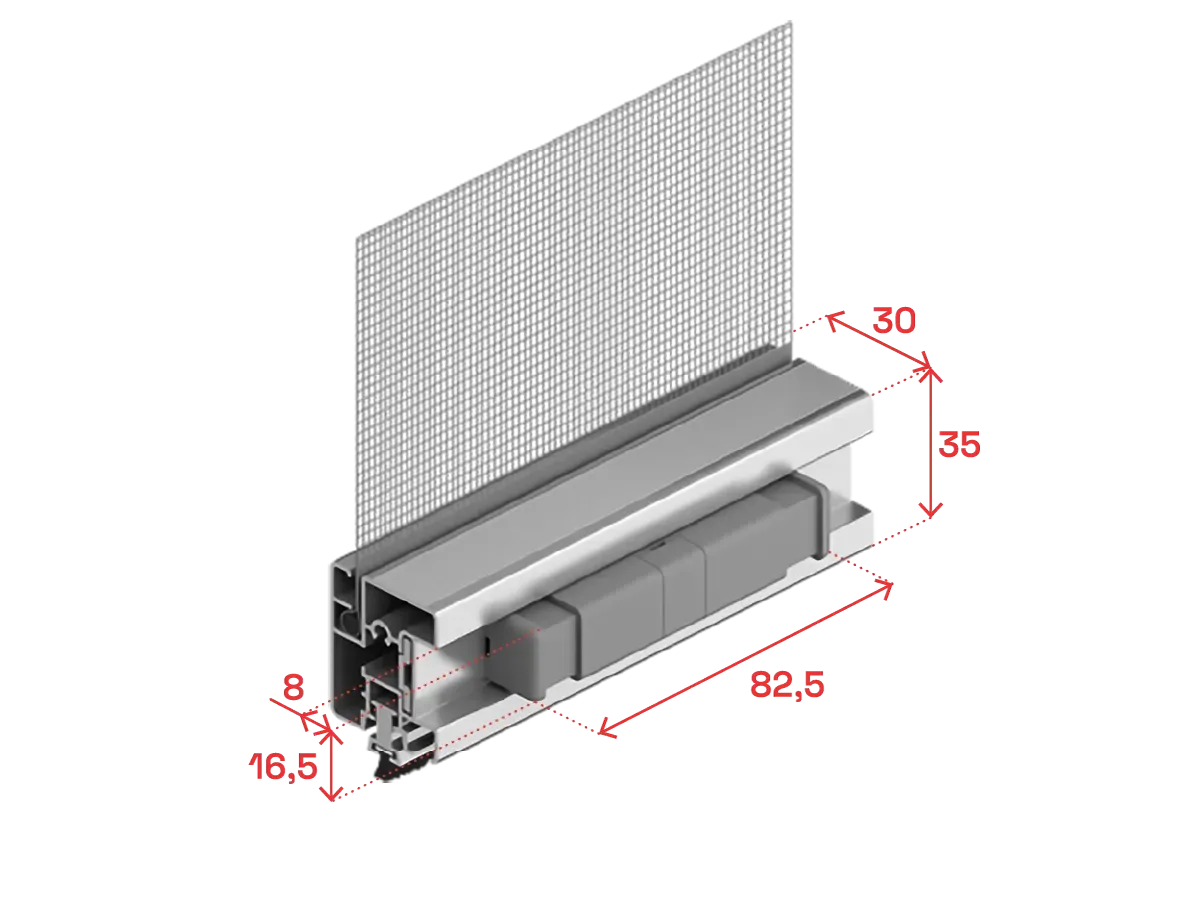 30
35
82,5
8
16,5