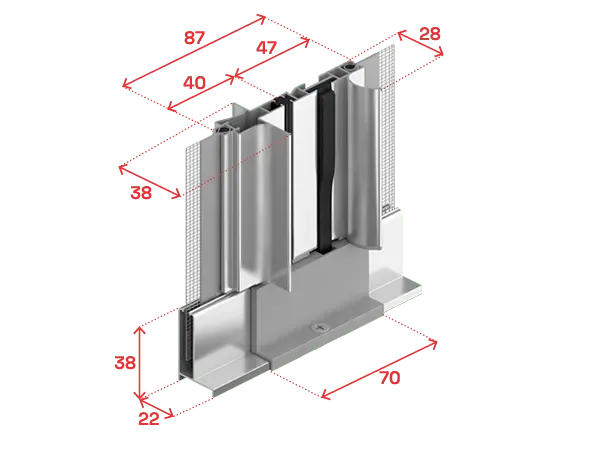 87
47
28
40
38
38
70
22