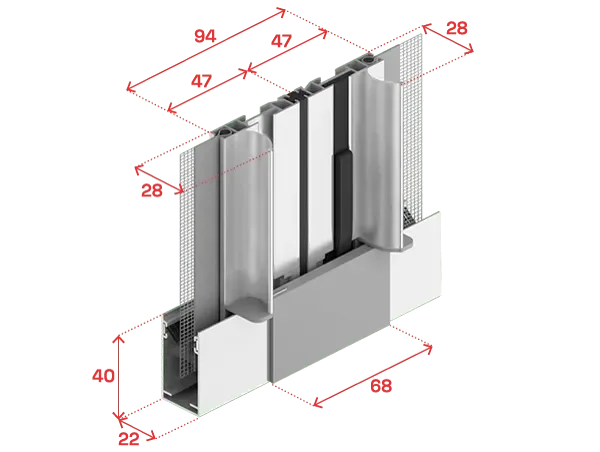 94
47
28
47
28
40
68
22